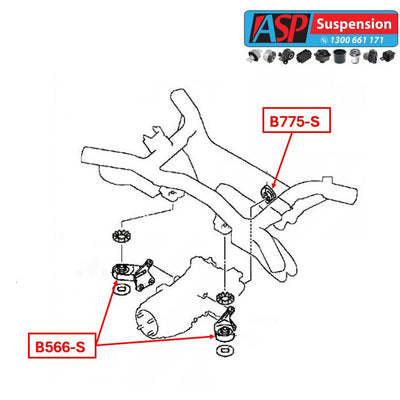 ASP Suspension
1300 661 171

B775-S

B566-S