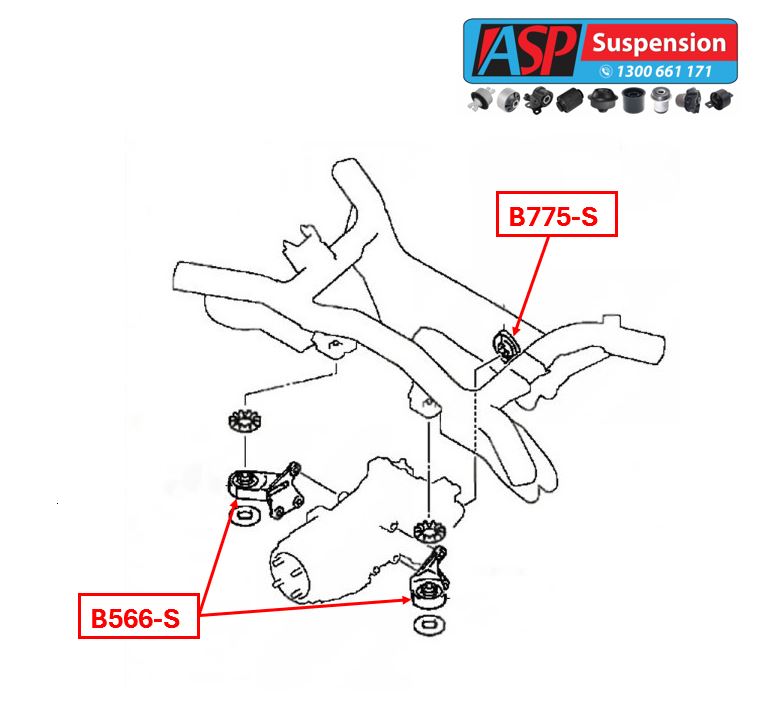 ASP Suspension
1300 661 171

B775-S

B566-S