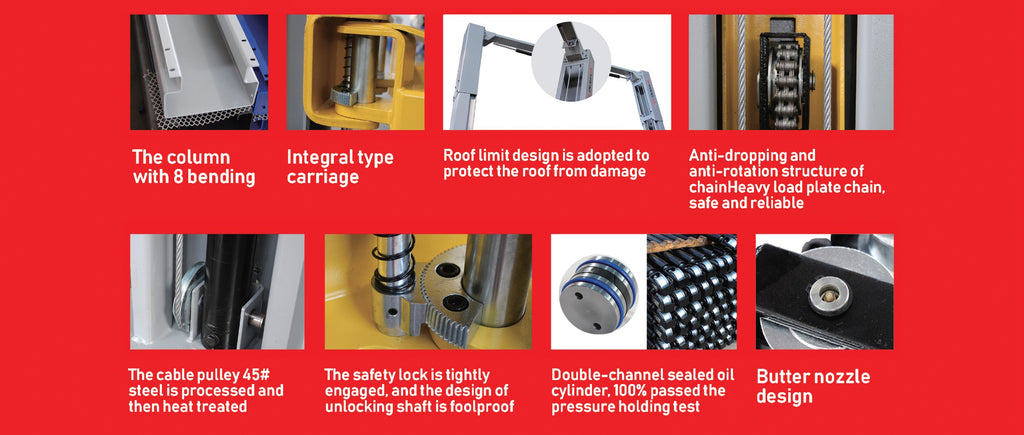 The column with 8 bending

Integral type carriage

Roof limit design is adopted to protect the roof from damage

Anti-dropping and anti-rotation structure of chainHeavy load plate chain, safe and reliable

The cable pulley 45# steel is processed and then heat treated

The safety lock is tightly engaged, and the design of unlocking shaft is foolproof

Double-channel sealed oil cylinder, 100% passed the pressure holding test

Butter nozzle design